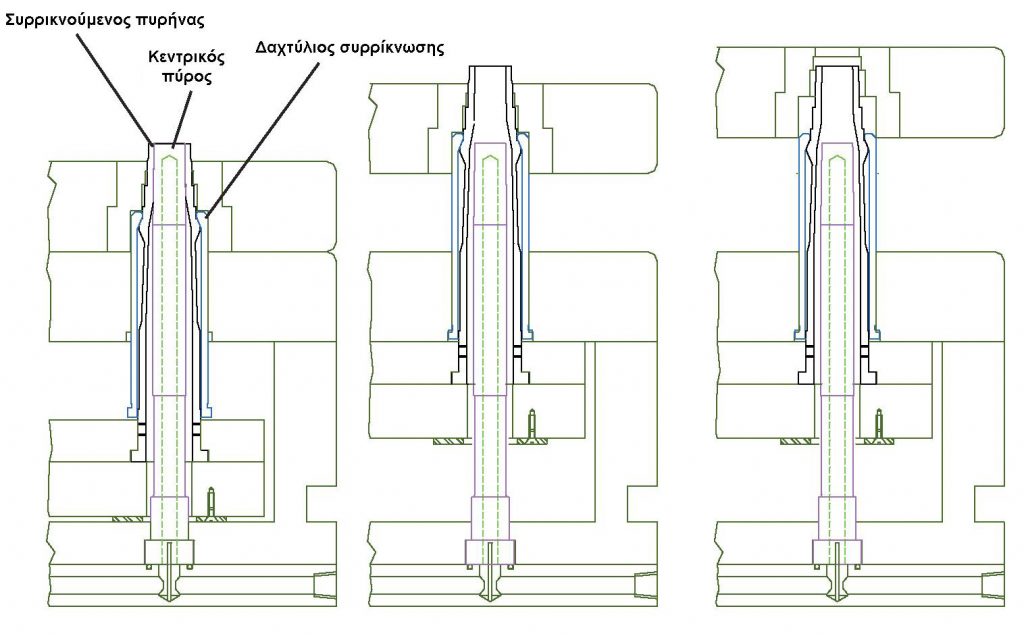 Συρρικνούμενος πυρήνας

Κεντρικός πύρος

Δαχτύλιος συρρίκνωσης